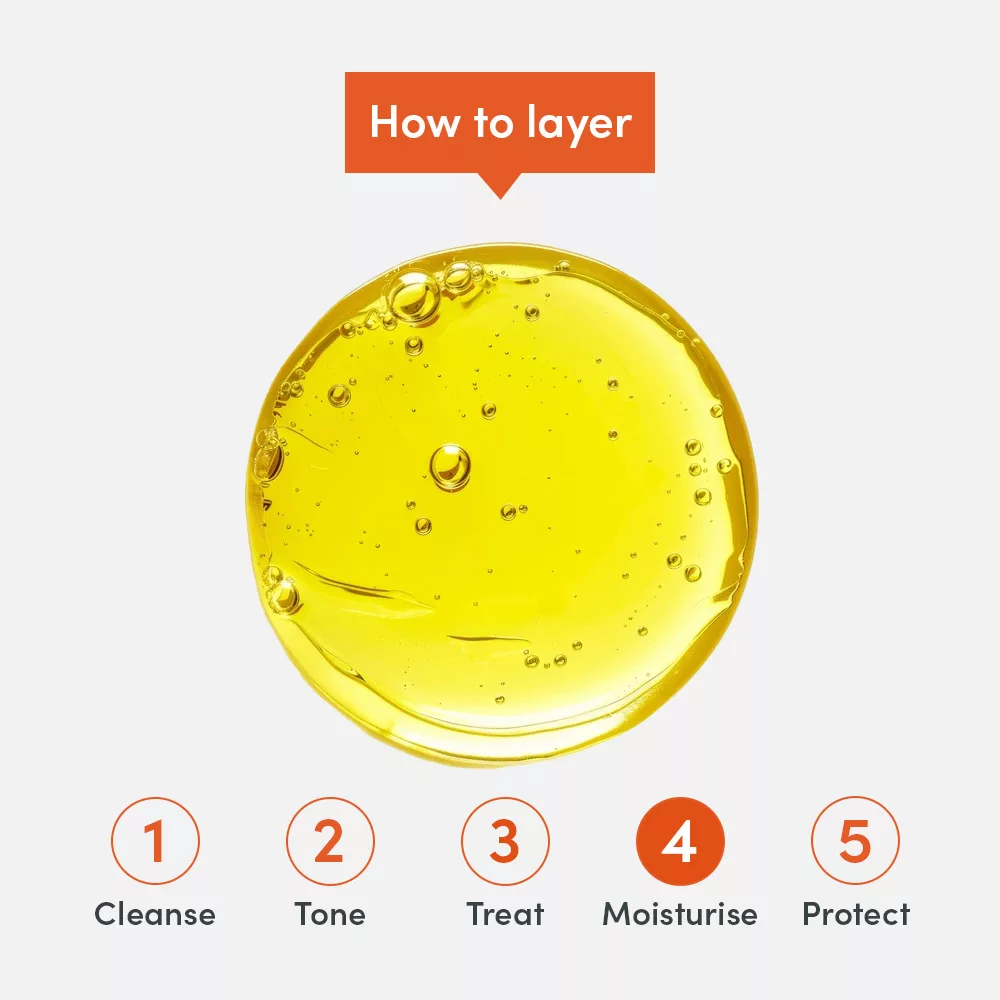 How to layer

1
Cleanse

2
Tone

3
Treat

4
Moisturise

5
Protect