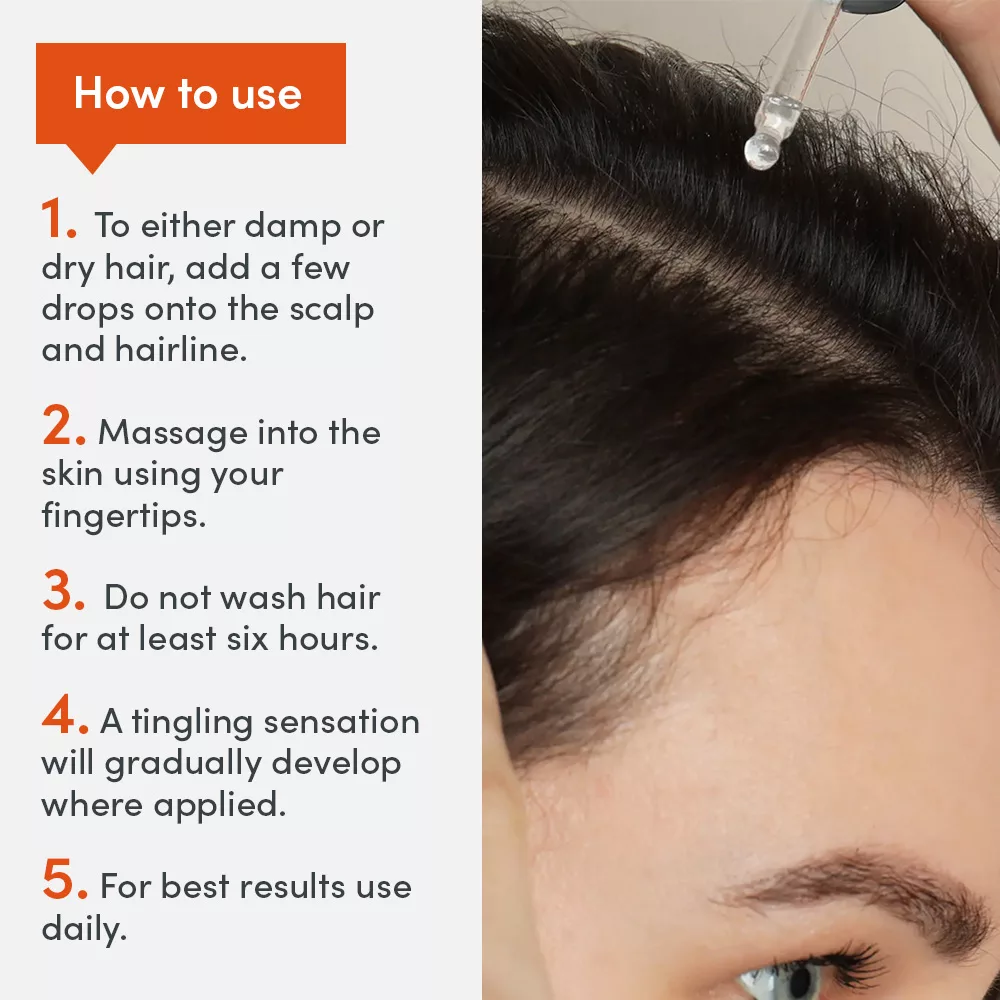 How to use

1. To either damp or dry hair, add a few drops onto the scalp and hairline.

2. Massage into the skin using your fingertips.

3. Do not wash hair for at least six hours.

4. A tingling sensation will gradually develop where applied.

5. For best results use daily.